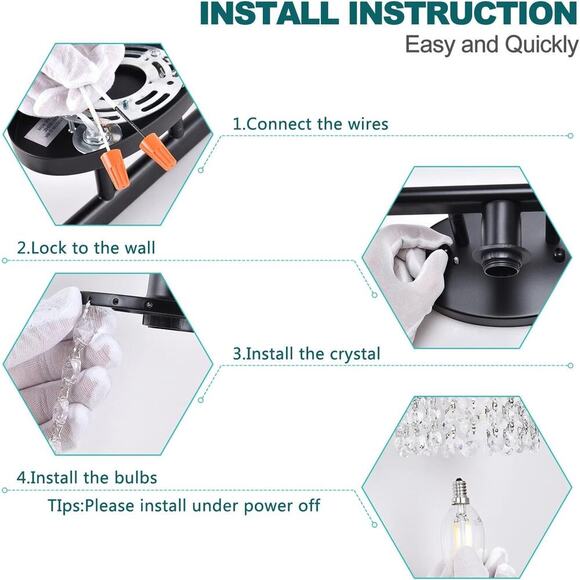 INSTALL INSTRUCTION
Easy and Quickly

1.Connect the wires

2.Lock to the wall

3.Install the crystal

4.Install the bulbs

TIps:Please install under power off